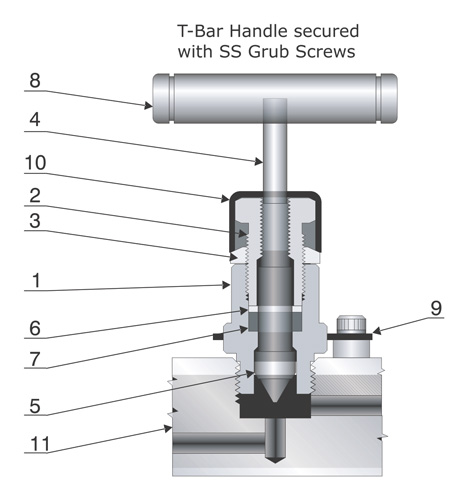 T-Bar Handle secured with SS Grub Screws

8
4
10
2
3
1
6
7
5
11
9